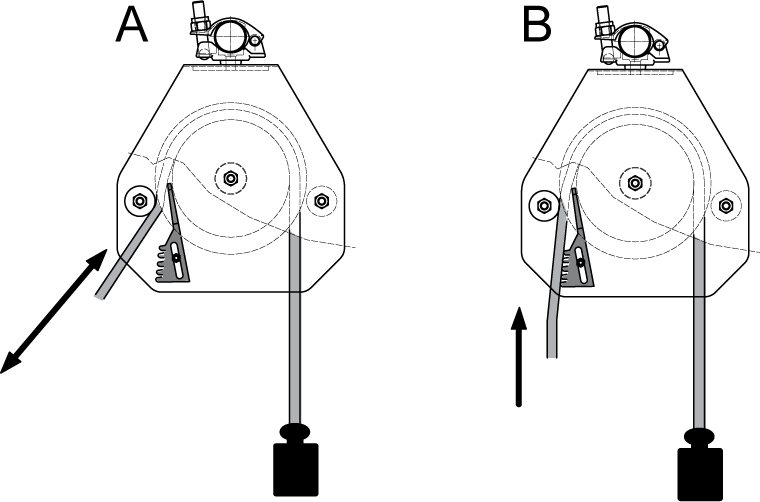 A

B